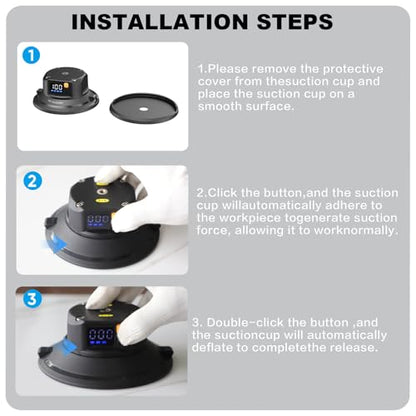 INSTALLATION STEPS

1

1.Please remove the protective cover from thesuction cup and place the suction cup on a smooth surface.

2

2.Click the button,and the suction cup willautomatically adhere to the workpiece togenerate suction force, allowing it to worknormally.

3

3. Double-click the button ,and the suctioncup will automatically deflate to completethe release.