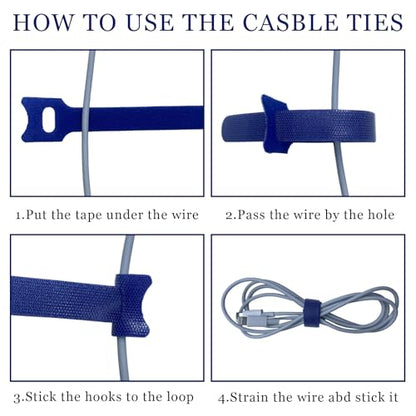 HOW TO USE THE CASBLE TIES

1.Put the tape under the wire

2.Pass the wire by the hole

3.Stick the hooks to the loop

4.Strain the wire abd stick it