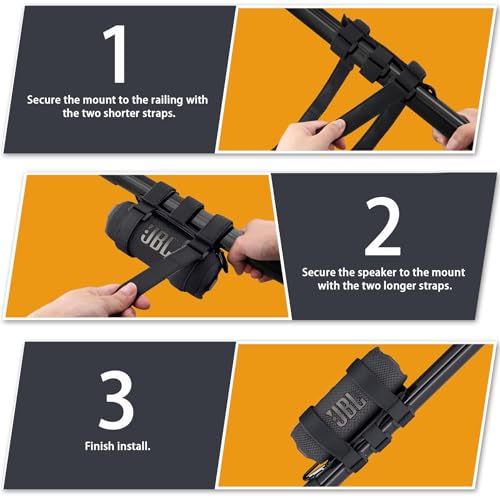 1

Secure the mount to the railing with the two shorter straps.

JBL

2

Secure the speaker to the mount with the two longer straps.

3

Finish install.

JBL