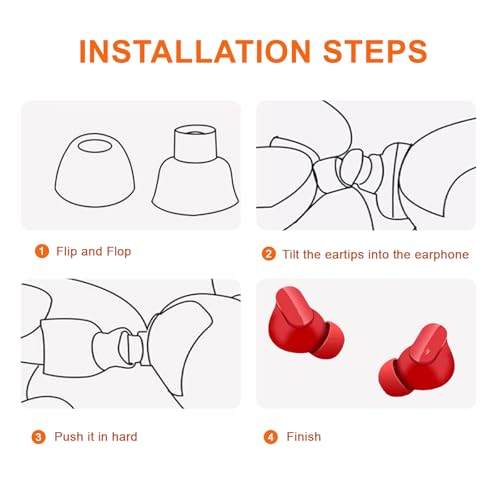 INSTALLATION STEPS

1 Flip and Flop

2 Tilt the eartips into the earphone

3 Push it in hard

4 Finish