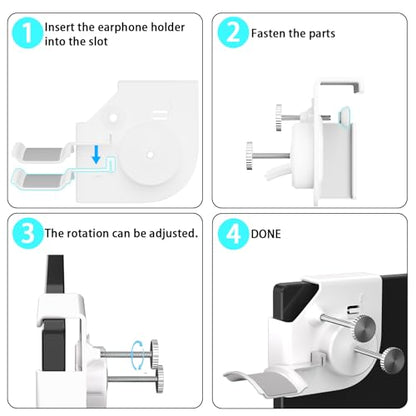 1 Insert the earphone holder into the slot

2 Fasten the parts

3 The rotation can be adjusted.

4 DONE