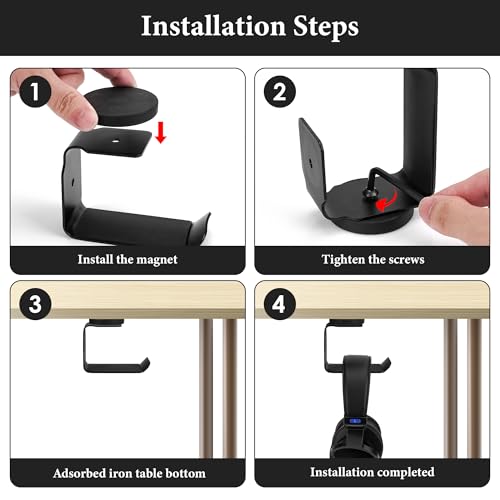 Installation Steps

1

Install the magnet

2

Tighten the screws

3

Adsorbed iron table bottom

4

Installation completed