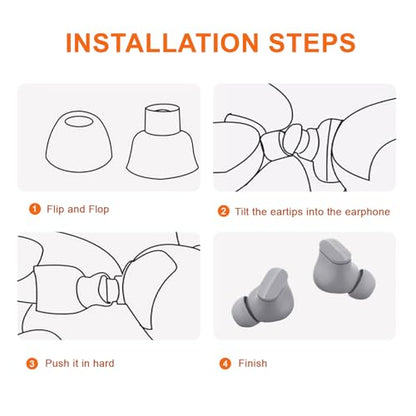 INSTALLATION STEPS

1 Flip and Flop

2 Tilt the eartips into the earphone

3 Push it in hard

4 Finish