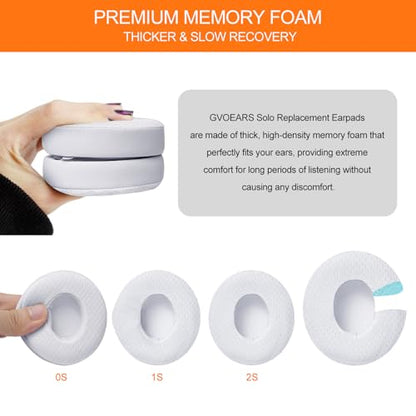 PREMIUM MEMORY FOAM
THICKER & SLOW RECOVERY

GVOEARS Solo Replacement Earpads are made of thick, high-density memory foam that perfectly fits your ears, providing extreme comfort for long periods of listening without causing any discomfort.

0S

1S

2S