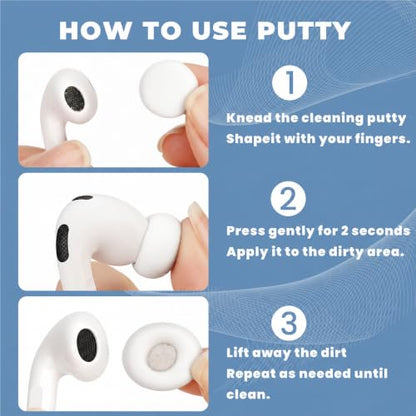 HOW TO USE PUTTY

1

Knead the cleaning putty
Shapeit with your fingers.

2

Press gently for 2 seconds
Apply it to the dirty area.

3

Lift away the dirt
Repeat as needed until clean.