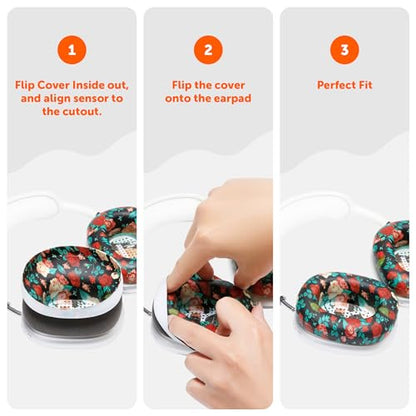 1

Flip Cover Inside out, and align sensor to the cutout.

2

Flip the cover onto the earpad

3

Perfect Fit