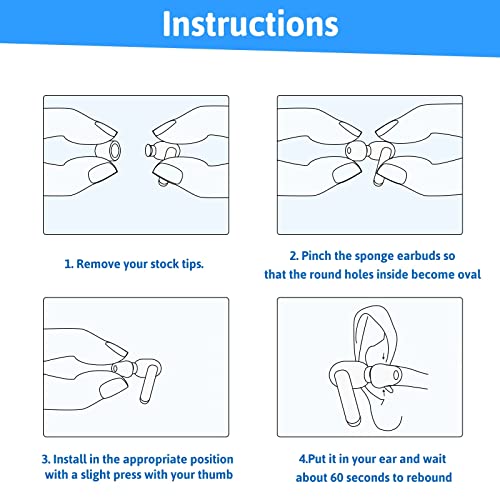 Instructions

1. Remove your stock tips.

2. Pinch the sponge earbuds so that the round holes inside become oval

3. Install in the appropriate position with a slight press with your thumb

4.Put it in your ear and wait about 60 seconds to rebound