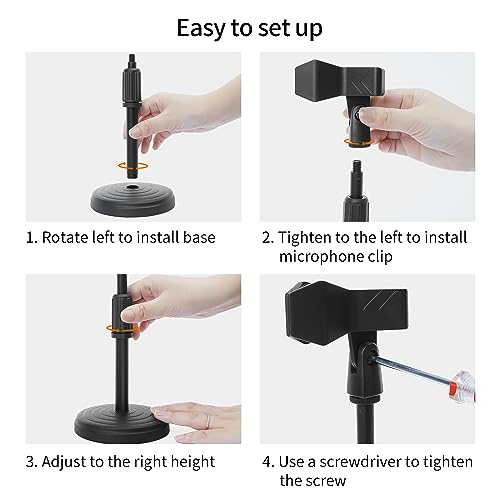 Easy to set up

1. Rotate left to install base

2. Tighten to the left to install microphone clip

3. Adjust to the right height

4. Use a screwdriver to tighten the screw