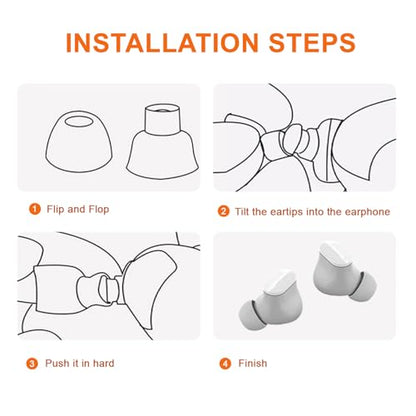 INSTALLATION STEPS

1 Flip and Flop

2 Tilt the eartips into the earphone

3 Push it in hard

4 Finish