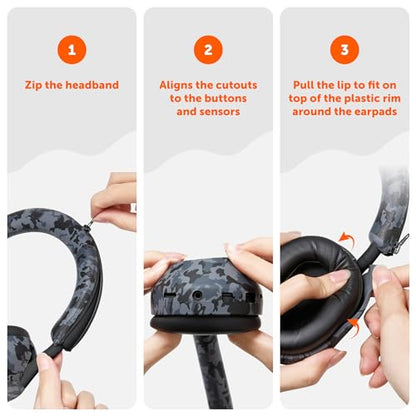 1

Zip the headband

2

Aligns the cutouts to the buttons and sensors

3

Pull the lip to fit on top of the plastic rim around the earpads