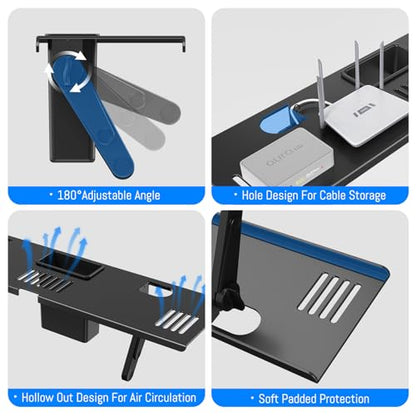 • 180°Adjustable Angle

• Hole Design For Cable Storage

• Hollow Out Design For Air Circulation

• Soft Padded Protection