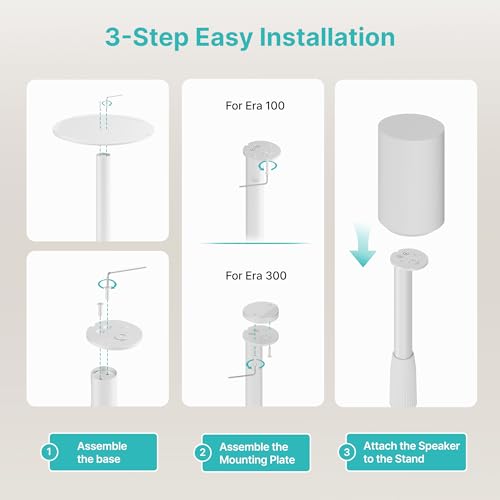 3-Step Easy Installation

For Era 100

For Era 300

1 Assemble the base

2 Assemble the Mounting Plate

3 Attach the Speaker to the Stand