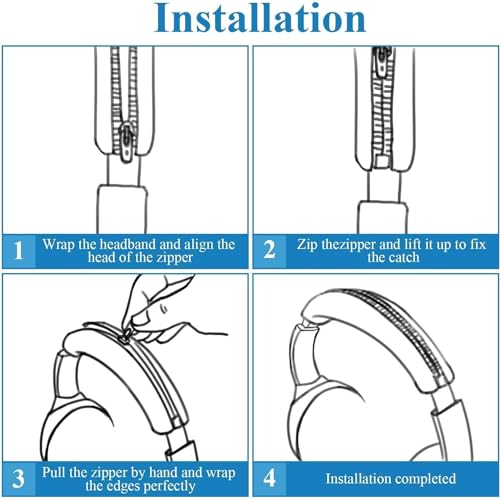 Installation

1 Wrap the headband and align the head of the zipper

2 Zip thezipper and lift it up to fix the catch

3 Pull the zipper by hand and wrap the edges perfectly

4 Installation completed