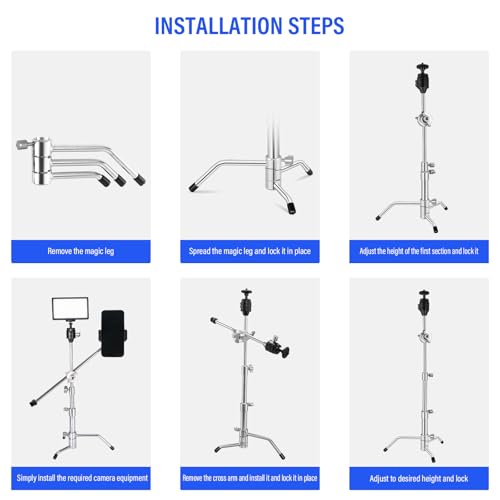 INSTALLATION STEPS

Remove the magic leg

Spread the magic leg and lock it in place

Adjust the height of the first section and lock it

Simply install the required camera equipment

Remove the cross arm and install it and lock it in place

Adjust to desired height and lock