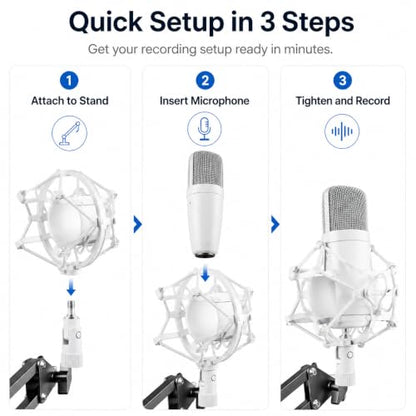 Quick Setup in 3 Steps

Get your recording setup ready in minutes.

1
Attach to Stand

2
Insert Microphone

3
Tighten and Record