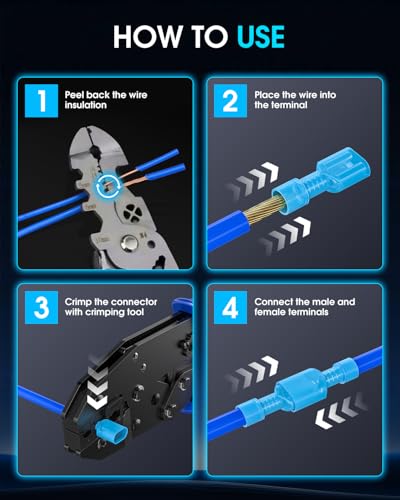 HOW TO USE

1 Peel back the wire insulation

2 Place the wire into the terminal

3 Crimp the connector with crimping tool

4 Connect the male and female terminals