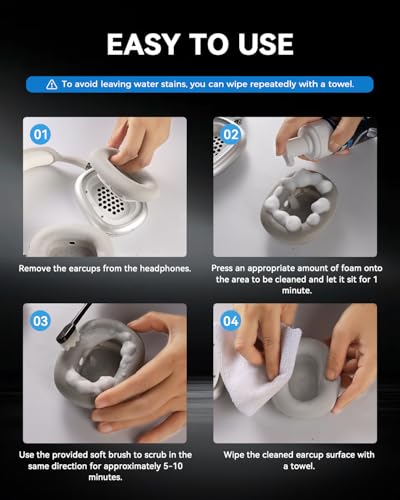 EASY TO USE

To avoid leaving water stains, you can wipe repeatedly with a towel.

01

Remove the earcups from the headphones.

02

Press an appropriate amount of foam onto the area to be cleaned and let it sit for 1 minute.

03

Use the provided soft brush to scrub in the same direction for approximately 5-10 minutes.

04

Wipe the cleaned earcup surface with a towel.