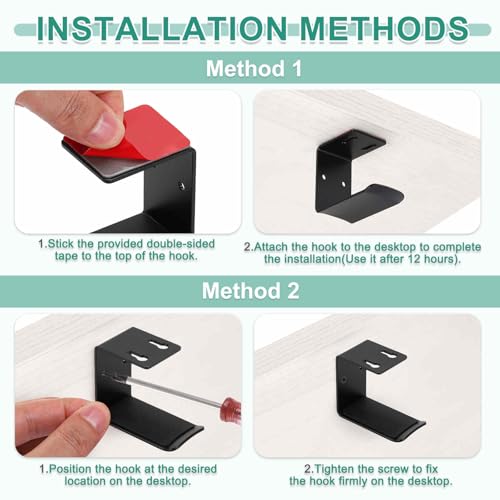 INSTALLATION METHODS

Method 1

1.Stick the provided double-sided tape to the top of the hook.

2.Attach the hook to the desktop to complete the installation(Use it after 12 hours).

Method 2

1.Position the hook at the desired location on the desktop.

2.Tighten the screw to fix the hook firmly on the desktop.