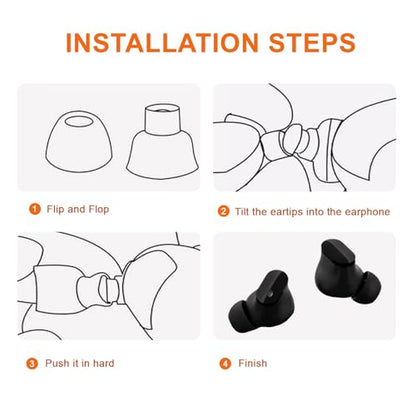 INSTALLATION STEPS

1 Flip and Flop

2 Tilt the eartips into the earphone

3 Push it in hard

4 Finish