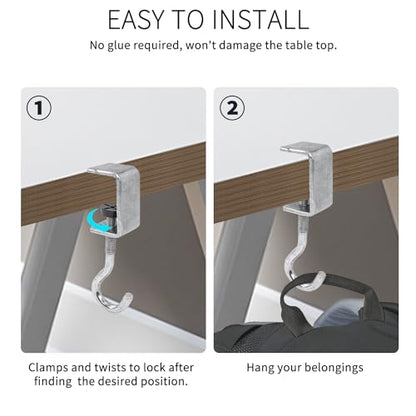 EASY TO INSTALL

No glue required, won't damage the table top.

1

Clamps and twists to lock after finding the desired position.

2

Hang your belongings