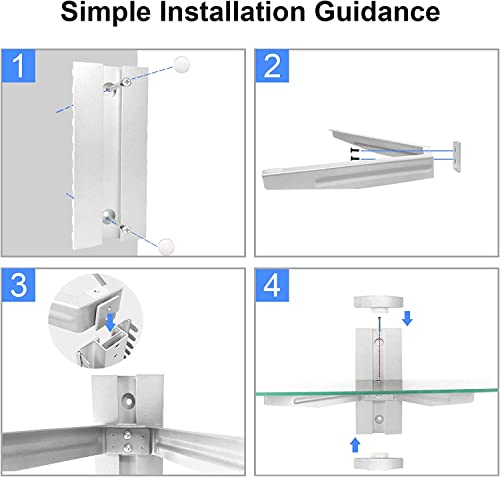 Simple Installation Guidance

1

2

3

4