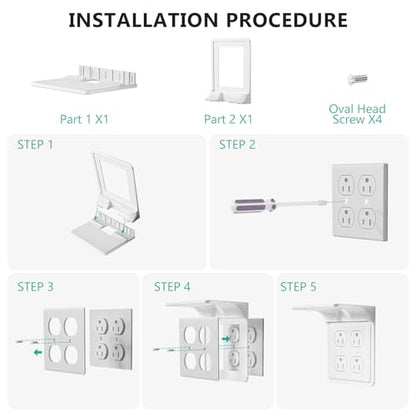 INSTALLATION PROCEDURE

Part 1 X1

Part 2 X1

Oval Head Screw X4

STEP 1

STEP 2

STEP 3

STEP 4

STEP 5