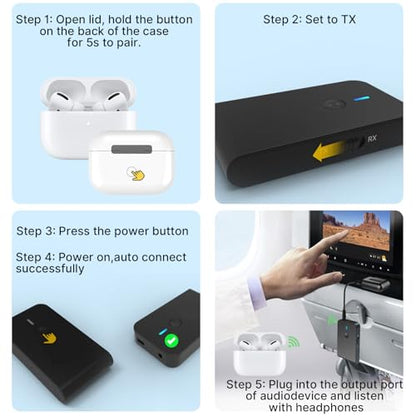 Step 1: Open lid, hold the button on the back of the case for 5s to pair.

Step 2: Set to TX

RX

Step 3: Press the power button

Step 4: Power on,auto connect successfully

Step 5: Plug into the output port of audiodevice and listen with headphones