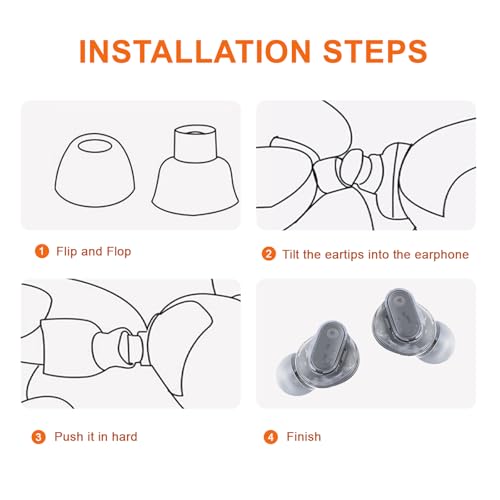 INSTALLATION STEPS

1 Flip and Flop

2 Tilt the eartips into the earphone

3 Push it in hard

4 Finish