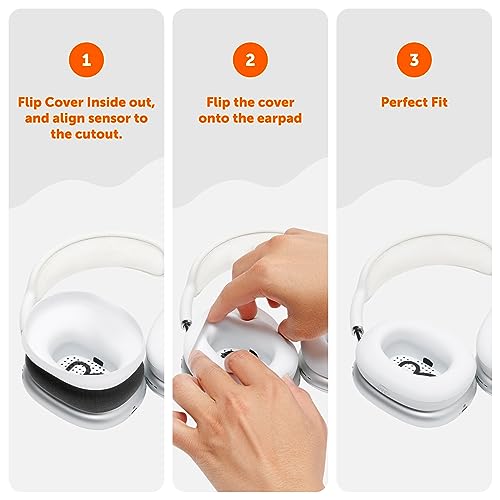 1

Flip Cover Inside out, and align sensor to the cutout.

2

Flip the cover onto the earpad

3

Perfect Fit