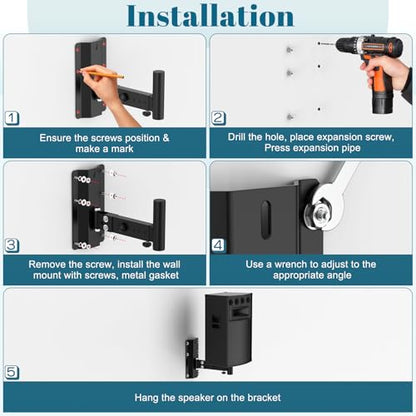 Installation

1
Ensure the screws position & make a mark

2
Drill the hole, place expansion screw, Press expansion pipe

3
Remove the screw, install the wall mount with screws, metal gasket

4
Use a wrench to adjust to the appropriate angle

5
Hang the speaker on the bracket