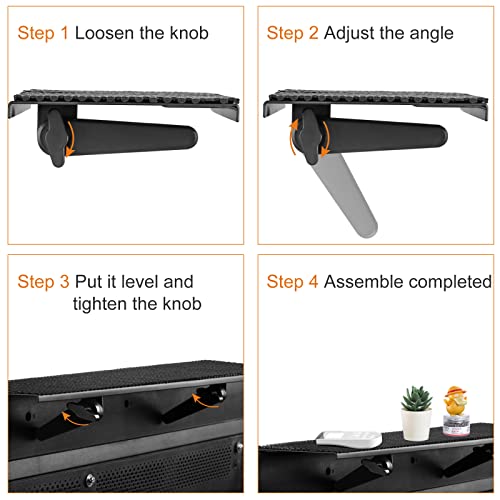 Step 1 Loosen the knob

Step 2 Adjust the angle

Step 3 Put it level and tighten the knob

Step 4 Assemble completed