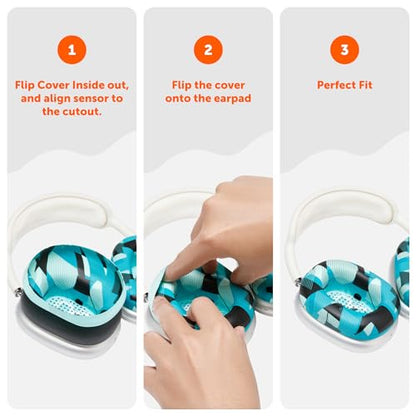 1

Flip Cover Inside out, and align sensor to the cutout.

2

Flip the cover onto the earpad

3

Perfect Fit