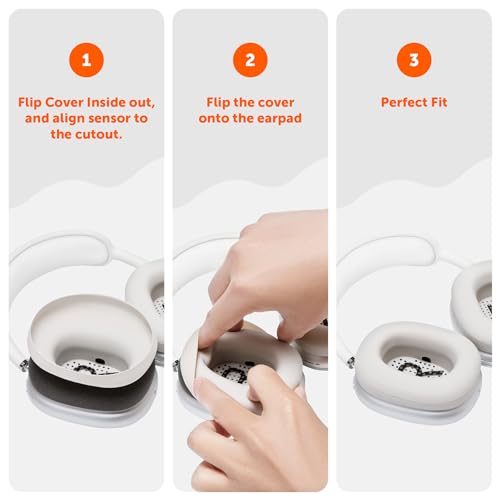 1

Flip Cover Inside out, and align sensor to the cutout.

2

Flip the cover onto the earpad

3

Perfect Fit