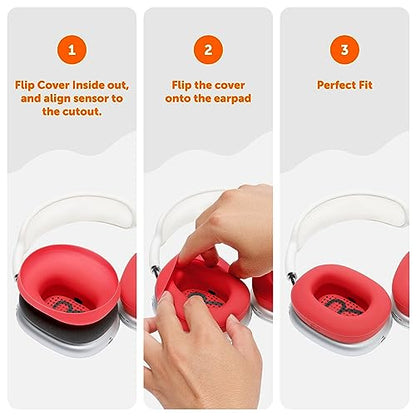 1

Flip Cover Inside out, and align sensor to the cutout.

2

Flip the cover onto the earpad

3

Perfect Fit