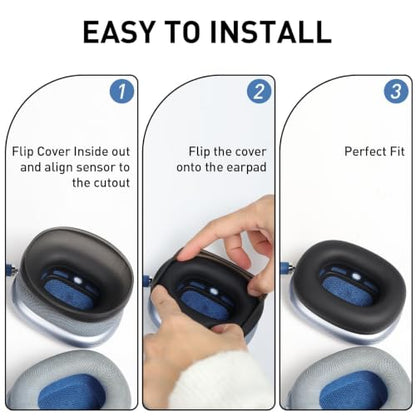 EASY TO INSTALL

1

Flip Cover Inside out and align sensor to the cutout

2

Flip the cover onto the earpad

3

Perfect Fit