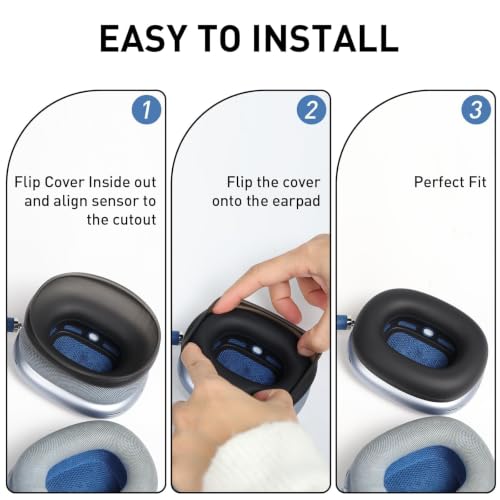 EASY TO INSTALL

1

Flip Cover Inside out and align sensor to the cutout

2

Flip the cover onto the earpad

3

Perfect Fit