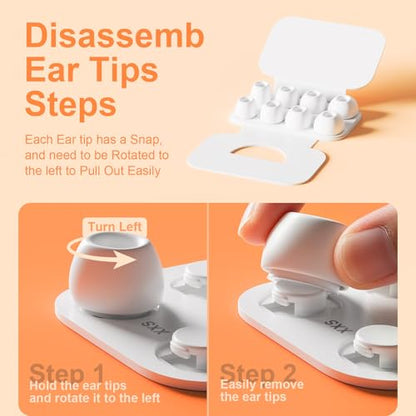 Disassemb Ear Tips Steps

Each Ear tip has a Snap, and need to be Rotated to the left to Pull Out Easily

Turn Left

XXS

Step 1
Hold the ear tips and rotate it to the left

XXS

Step 2
Easily remove the ear tips