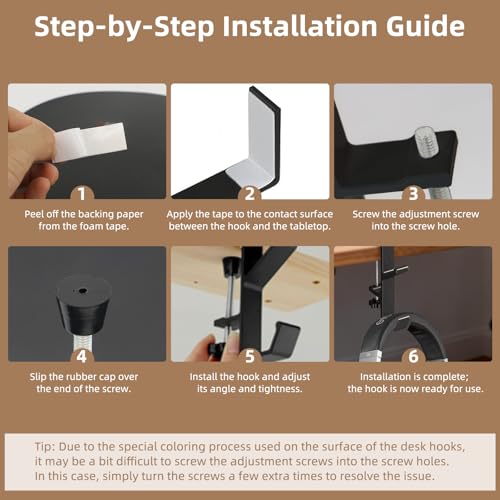 Step-by-Step Installation Guide

1
Peel off the backing paper from the foam tape.

2
Apply the tape to the contact surface between the hook and the tabletop.

3
Screw the adjustment screw into the screw hole.

4
Slip the rubber cap over the end of the screw.

5
Install the hook and adjust its angle and tightness.

6
Installation is complete; the hook is now ready for use.

Tip: Due to the special coloring process used on the surface of the desk hooks, it may be a bit difficult to screw the adjustment screws into the screw holes. In this case, simply turn the screws a few extra times to resolve the issue.