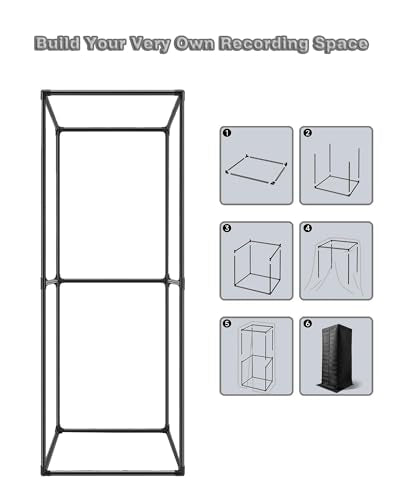 Build Your Very Own Recording Space

1

2

3

4

5

6