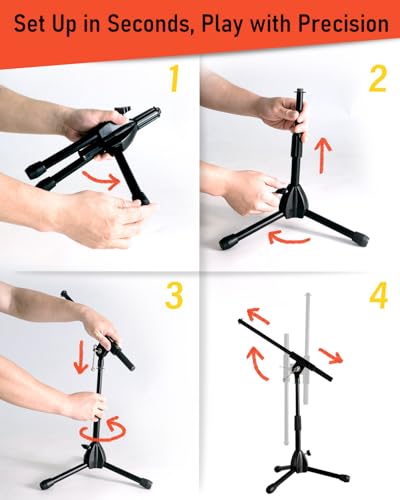 Set Up in Seconds, Play with Precision

1

2

3

4