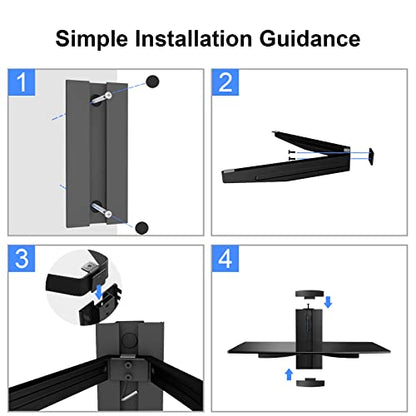 Simple Installation Guidance

1

2

3

4