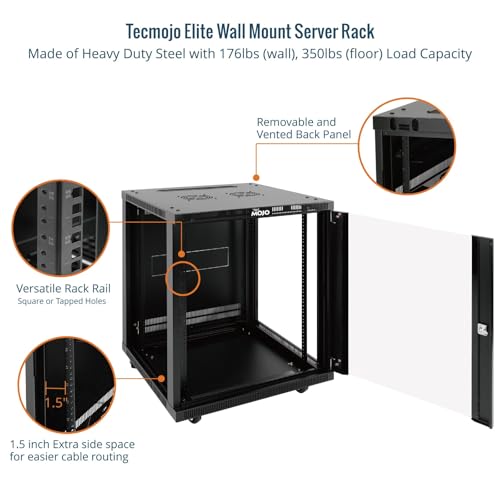 Tecmojo Elite Wall Mount Server Rack
Made of Heavy Duty Steel with 176lbs (wall), 350lbs (floor) Load Capacity

Removable and Vented Back Panel

MOJO

Versatile Rack Rail
Square or Tapped Holes

1.5"

1.5 inch Extra side space for easier cable routing