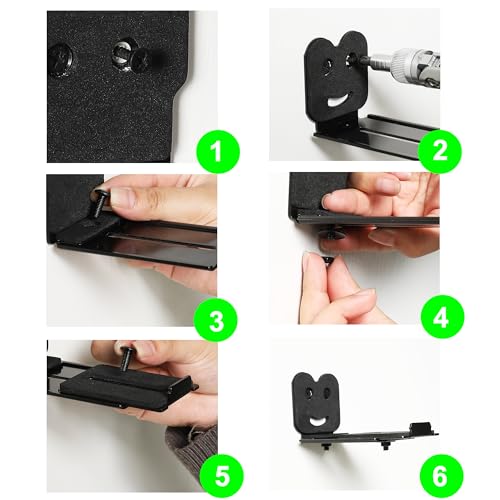 1
2
3
4
5
6