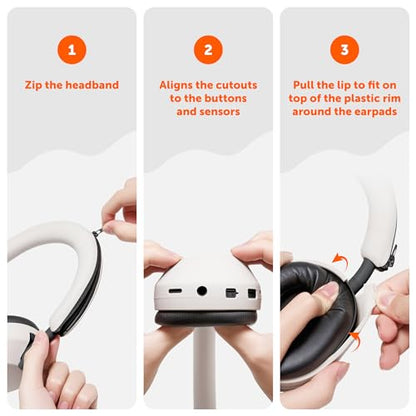 1

Zip the headband

2

Aligns the cutouts to the buttons and sensors

3

Pull the lip to fit on top of the plastic rim around the earpads