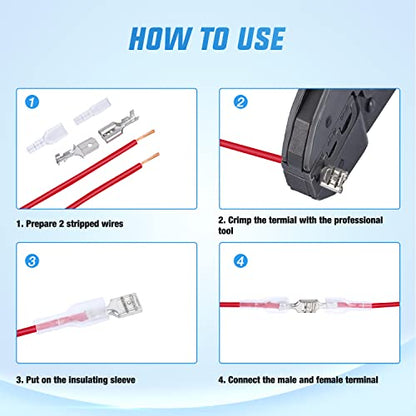 HOW TO USE

1

1. Prepare 2 stripped wires

2

2. Crimp the termial with the professional tool

3

3. Put on the insulating sleeve

4

4. Connect the male and female terminal