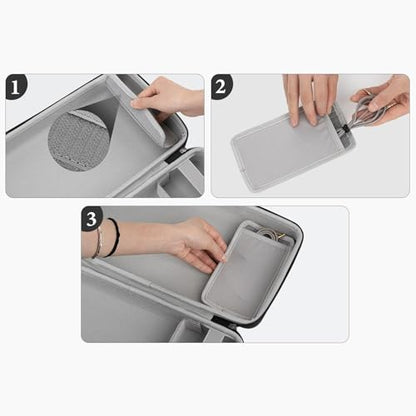 1

2

3