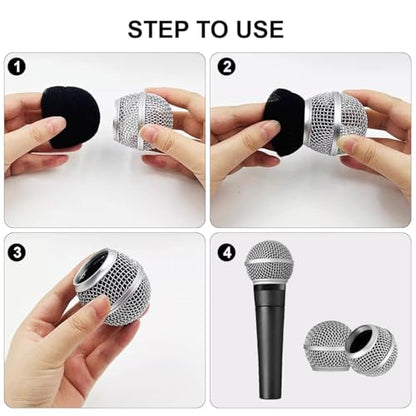 STEP TO USE

1

2

3

4