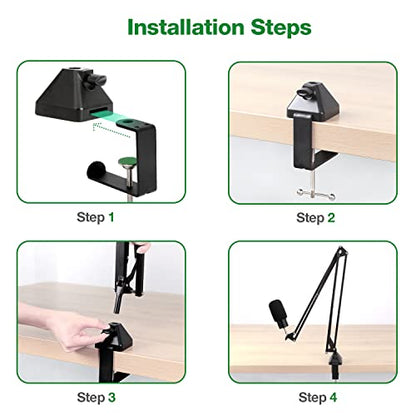 Installation Steps

Step 1

Step 2

Step 3

Step 4