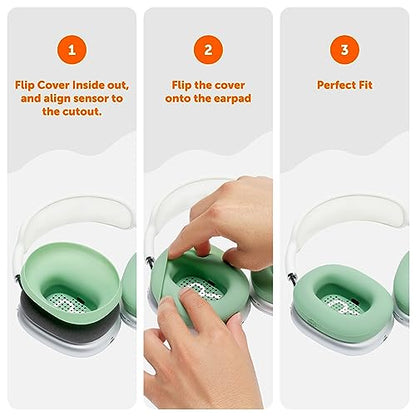 1

Flip Cover Inside out, and align sensor to the cutout.

2

Flip the cover onto the earpad

3

Perfect Fit