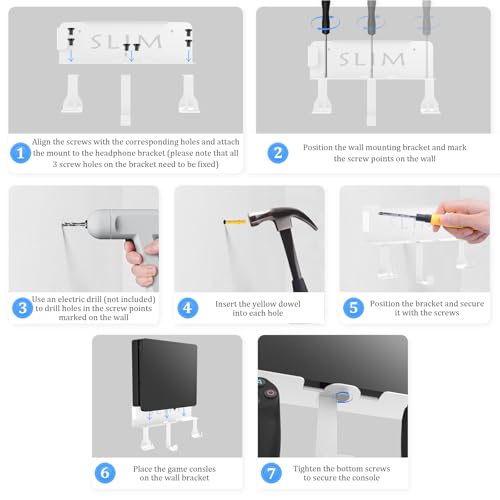 SLIM

1 Align the screws with the corresponding holes and attach the mount to the headphone bracket (please note that all 3 screw holes on the bracket need to be fixed)

SLIM

2 Position the wall mounting bracket and mark the screw points on the wall

3 Use an electric drill (not included) to drill holes in the screw points marked on the wall

4 Insert the yellow dowel into each hole

5 Position the bracket and secure it with the screws

6 Place the game consles on the wall bracket

7 Tighten the bottom screws to secure the console